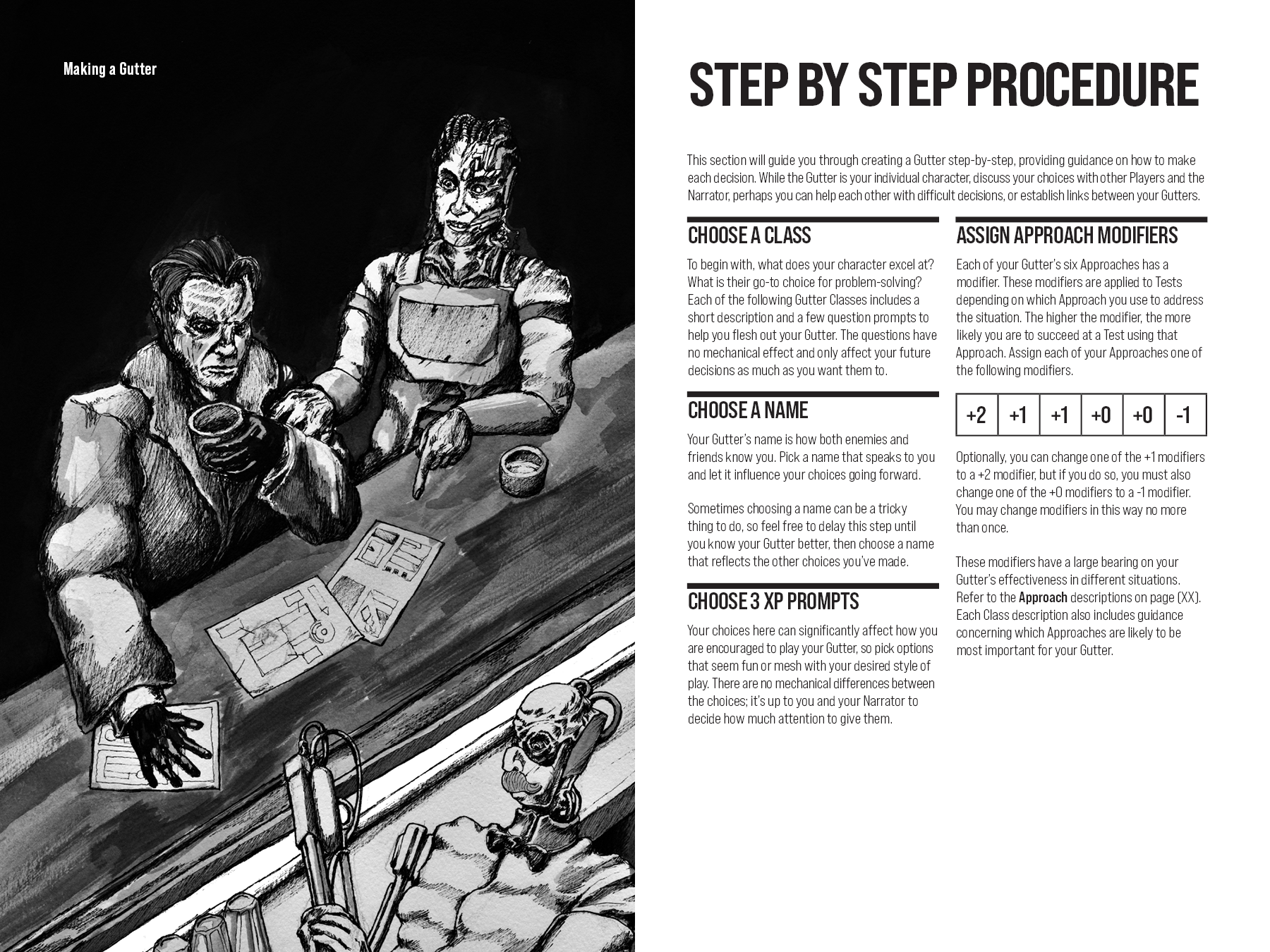 Making a Gutter

STEP BY STEP PROCEDURE

This section will guide you through creating a Gutter step-by-step, providing guidance on how to make each decision. While the Gutter is your individual character, discuss your choices with other Players and the Narrator, perhaps you can help each other with difficult decisions, or establish links between your Gutters.

CHOOSE A CLASS

To begin with, what does your character excel at? What is their go-to choice for problem-solving? Each of the following Gutter Classes includes a short description and a few question prompts to help you flesh out your Gutter. The questions have no mechanical effect and only affect your future decisions as much as you want them to.

CHOOSE A NAME

Your Gutter's name is how both enemies and friends know you. Pick a name that speaks to you and let it influence your choices going forward.

Sometimes choosing a name can be a tricky thing to do, so feel free to delay this step until you know your Gutter better, then choose a name that reflects the other choices you've made.

CHOOSE 3 XP PROMPTS

Your choices here can significantly affect how you are encouraged to play your Gutter, so pick options that seem fun or mesh with your desired style of play. There are no mechanical differences between the choices; it's up to you and your Narrator to decide how much attention to give them.

ASSIGN APPROACH MODIFIERS

Each of your Gutter's six Approaches has a modifier. These modifiers are applied to Tests depending on which Approach you use to address the situation. The higher the modifier, the more likely you are to succeed at a Test using that Approach. Assign each of your Approaches one of the following modifiers.

| +2 | +1 | +1 | +0 | +0 | -1 |
|---|---|---|---|---|---|

Optionally, you can change one of the +1 modifiers to a +2 modifier, but if you do so, you must also change one of the +0 modifiers to a -1 modifier. You may change modifiers in this way no more than once.

These modifiers have a large bearing on your Gutter's effectiveness in different situations. Refer to the Approach descriptions on page (XX). Each Class description also includes guidance concerning which Approaches are likely to be most important for your Gutter.